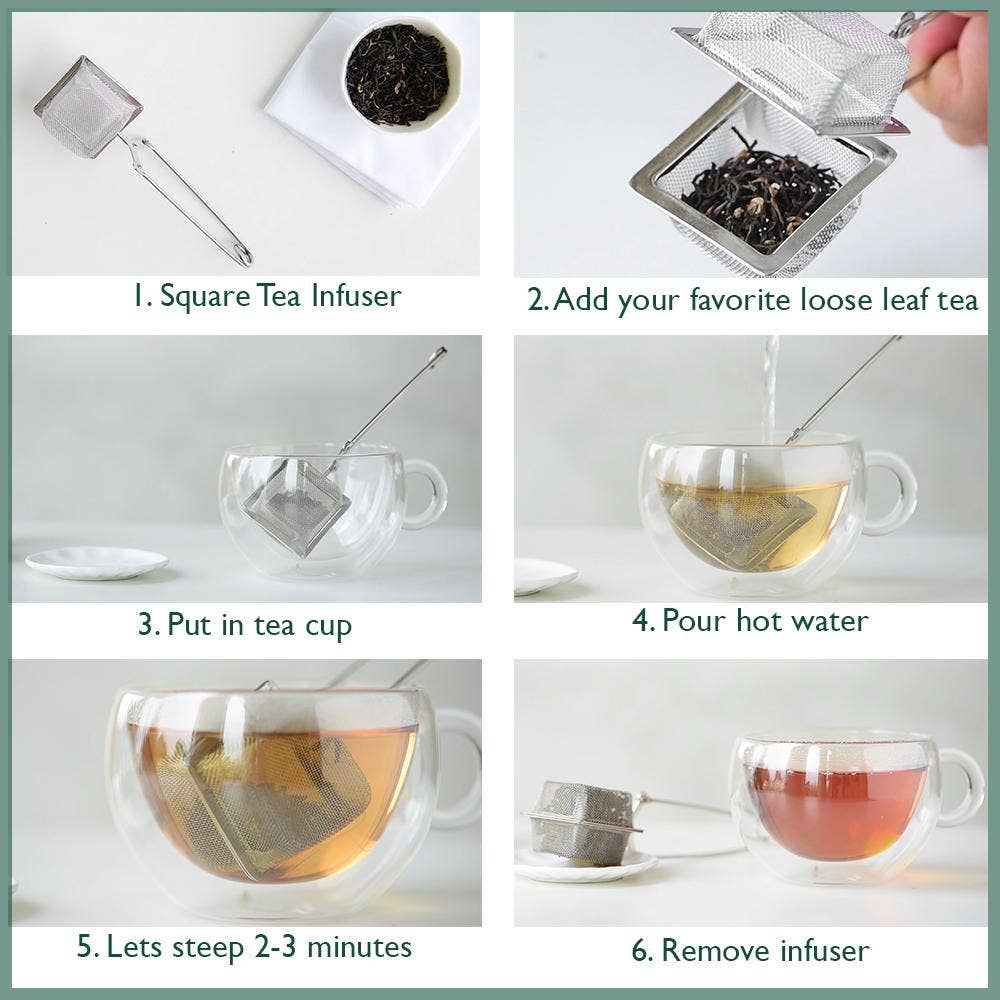 1. Square Tea Infuser

2. Add your favorite loose leaf tea

3. Put in tea cup

4. Pour hot water

5. Lets steep 2-3 minutes

6. Remove infuser